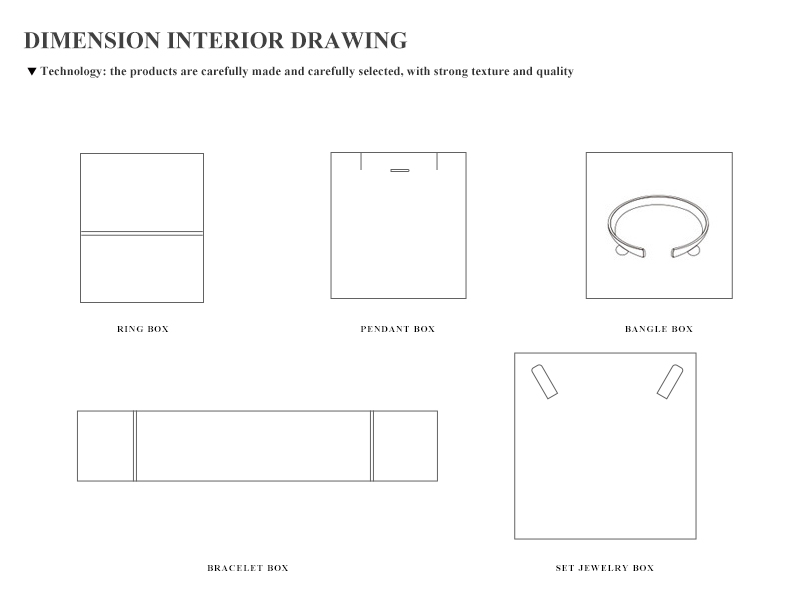 DIMENSION INTERIOR DRAWING

▼ Technology: the products are carefully made and carefully selected, with strong texture and quality

RING BOX

PENDANT BOX

BANGLE BOX

BRACELET BOX

SET JEWELRY BOX